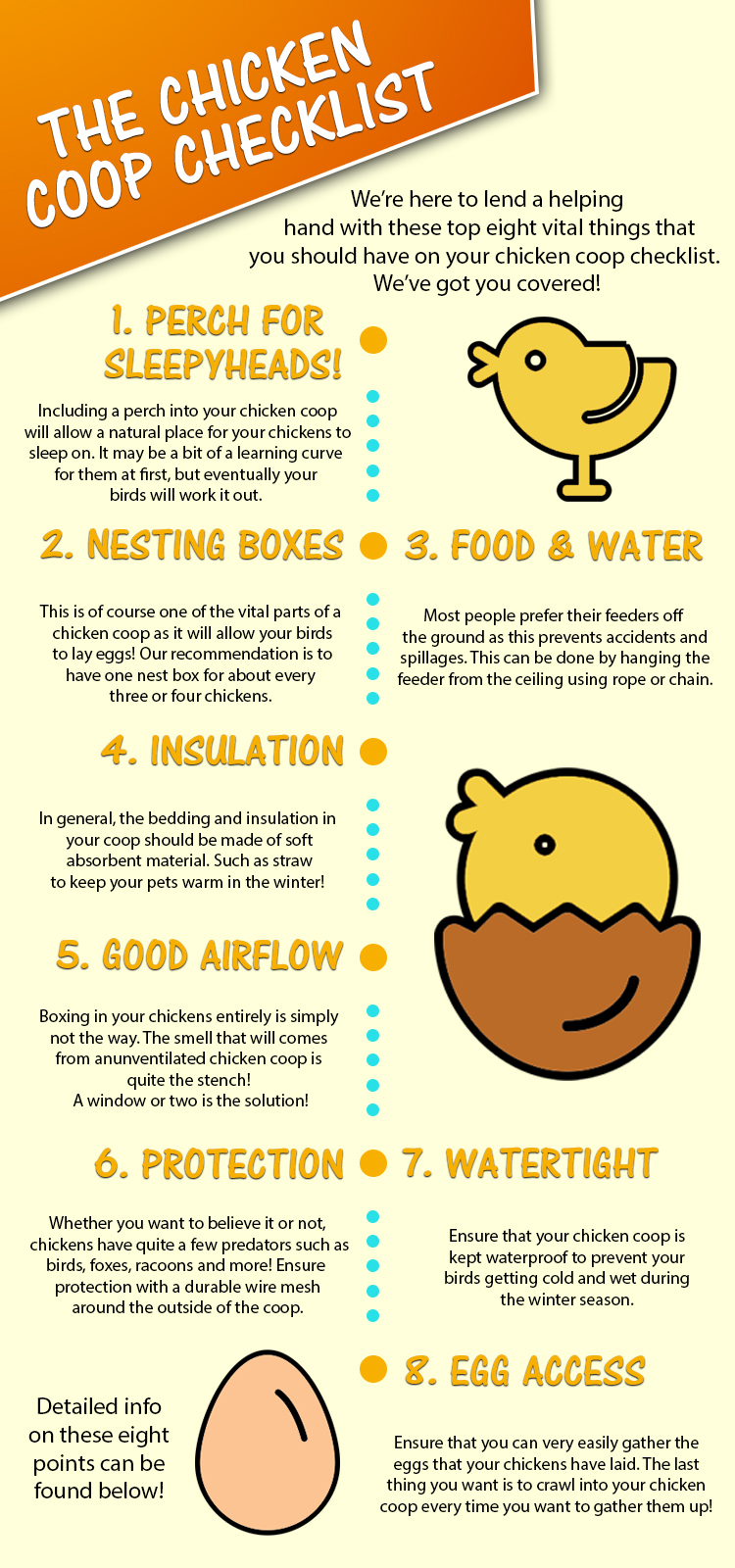 THE CHICKEN COOP CHECKLIST

We're here to lend a helping hand with these top eight vital things that you should have on your chicken coop checklist. We've got you covered!

1. PERCH FOR SLEEPYHEADS!

Including a perch into your chicken coop will allow a natural place for your chickens to sleep on. It may be a bit of a learning curve for them at first, but eventually your birds will work it out.

2. NESTING BOXES

This is of course one of the vital parts of a chicken coop as it will allow your birds to lay eggs! Our recommendation is to have one nest box for about every three or four chickens.

3. FOOD & WATER

Most people prefer their feeders off the ground as this prevents accidents and spillages. This can be done by hanging the feeder from the ceiling using rope or chain.

4. INSULATION

In general, the bedding and insulation in your coop should be made of soft absorbent material. Such as straw to keep your pets warm in the winter!

5. GOOD AIRFLOW

Boxing in your chickens entirely is simply not the way. The smell that will comes from anunventilated chicken coop is quite the stench! A window or two is the solution!

6. PROTECTION

Whether you want to believe it or not, chickens have quite a few predators such as birds, foxes, racoons and more! Ensure protection with a durable wire mesh around the outside of the coop.

7. WATERTIGHT

Ensure that your chicken coop is kept waterproof to prevent your birds getting cold and wet during the winter season.

8. EGG ACCESS

Ensure that you can very easily gather the eggs that your chickens have laid. The last thing you want is to crawl into your chicken coop every time you want to gather them up!

Detailed info on these eight points can be found below!